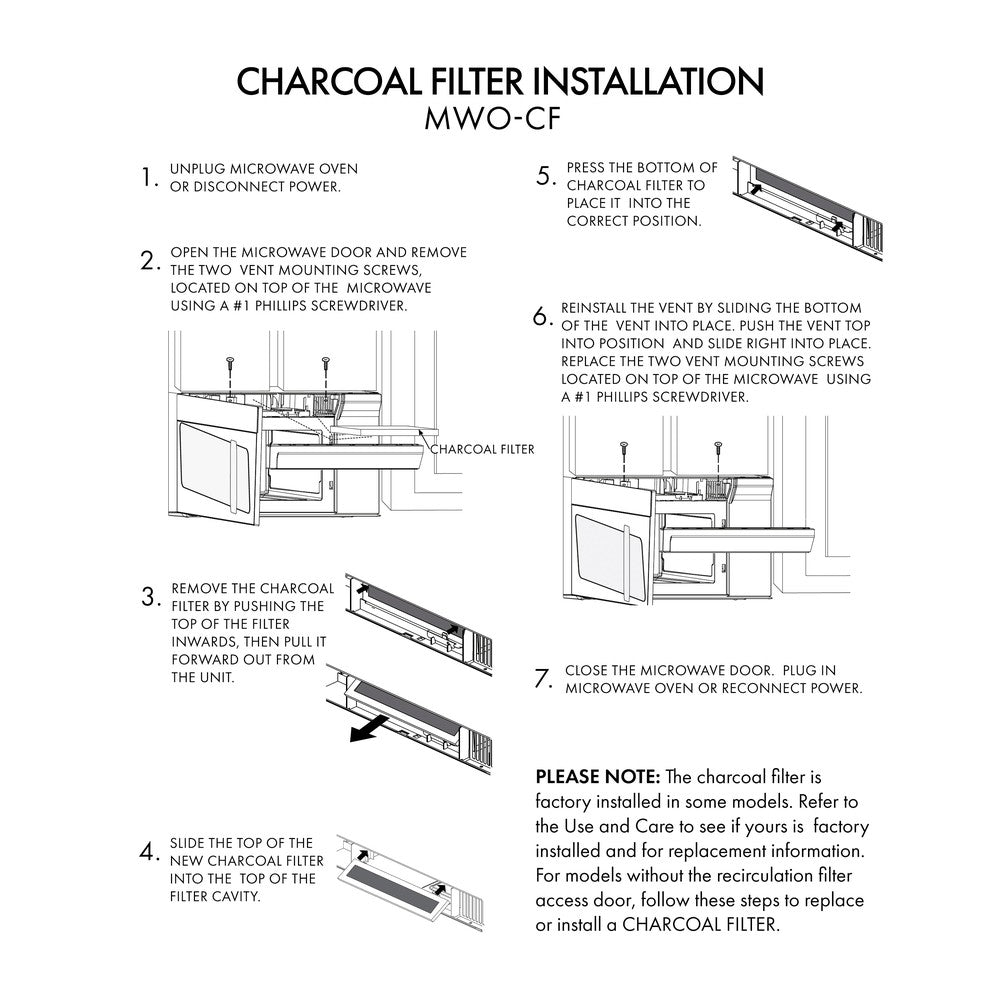 CHARCOAL FILTER INSTALLATION
MWO-CF

1. UNPLUG MICROWAVE OVEN OR DISCONNECT POWER.

2. OPEN THE MICROWAVE DOOR AND REMOVE THE TWO VENT MOUNTING SCREWS, LOCATED ON TOP OF THE MICROWAVE USING A #1 PHILLIPS SCREWDRIVER.

CHARCOAL FILTER

3. REMOVE THE CHARCOAL FILTER BY PUSHING THE TOP OF THE FILTER INWARDS, THEN PULL IT FORWARD OUT FROM THE UNIT.

4. SLIDE THE TOP OF THE NEW CHARCOAL FILTER INTO THE TOP OF THE FILTER CAVITY.

5. PRESS THE BOTTOM OF CHARCOAL FILTER TO PLACE IT INTO THE CORRECT POSITION.

6. REINSTALL THE VENT BY SLIDING THE BOTTOM OF THE VENT INTO PLACE. PUSH THE VENT TOP INTO POSITION AND SLIDE RIGHT INTO PLACE. REPLACE THE TWO VENT MOUNTING SCREWS LOCATED ON TOP OF THE MICROWAVE USING A #1 PHILLIPS SCREWDRIVER.

7. CLOSE THE MICROWAVE DOOR. PLUG IN MICROWAVE OVEN OR RECONNECT POWER.

PLEASE NOTE: The charcoal filter is factory installed in some models. Refer to the Use and Care to see if yours is factory installed and for replacement information. For models without the recirculation filter access door, follow these steps to replace or install a CHARCOAL FILTER.