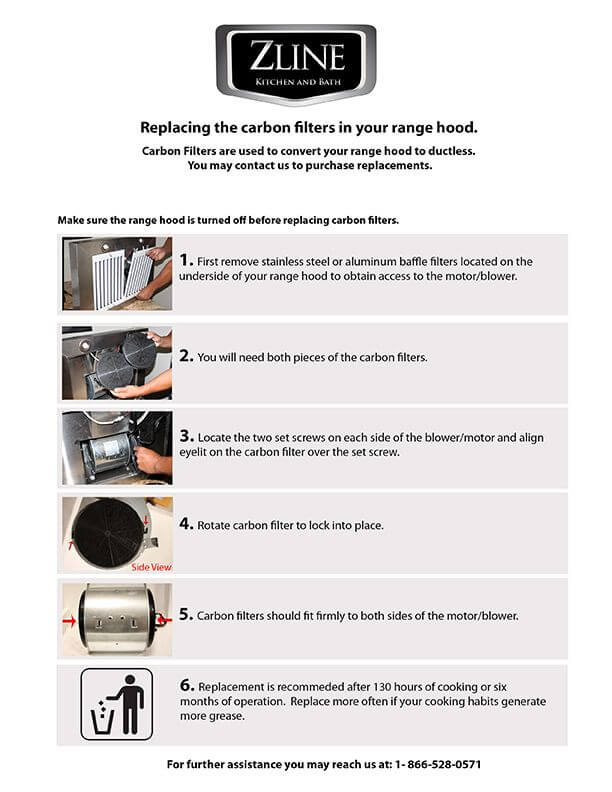 ZLINE
KITCHEN AND BATH

Replacing the carbon filters in your range hood.

Carbon Filters are used to convert your range hood to ductless. You may contact us to purchase replacements.

Make sure the range hood is turned off before replacing carbon filters.

1. First remove stainless steel or aluminum baffle filters located on the underside of your range hood to obtain access to the motor/blower.

2. You will need both pieces of the carbon filters.

3. Locate the two set screws on each side of the blower/motor and align eyelit on the carbon filter over the set screw.

Side View

4. Rotate carbon filter to lock into place.

5. Carbon filters should fit firmly to both sides of the motor/blower.

6. Replacement is recommeded after 130 hours of cooking or six months of operation. Replace more often if your cooking habits generate more grease.

For further assistance you may reach us at: 1- 866-528-0571