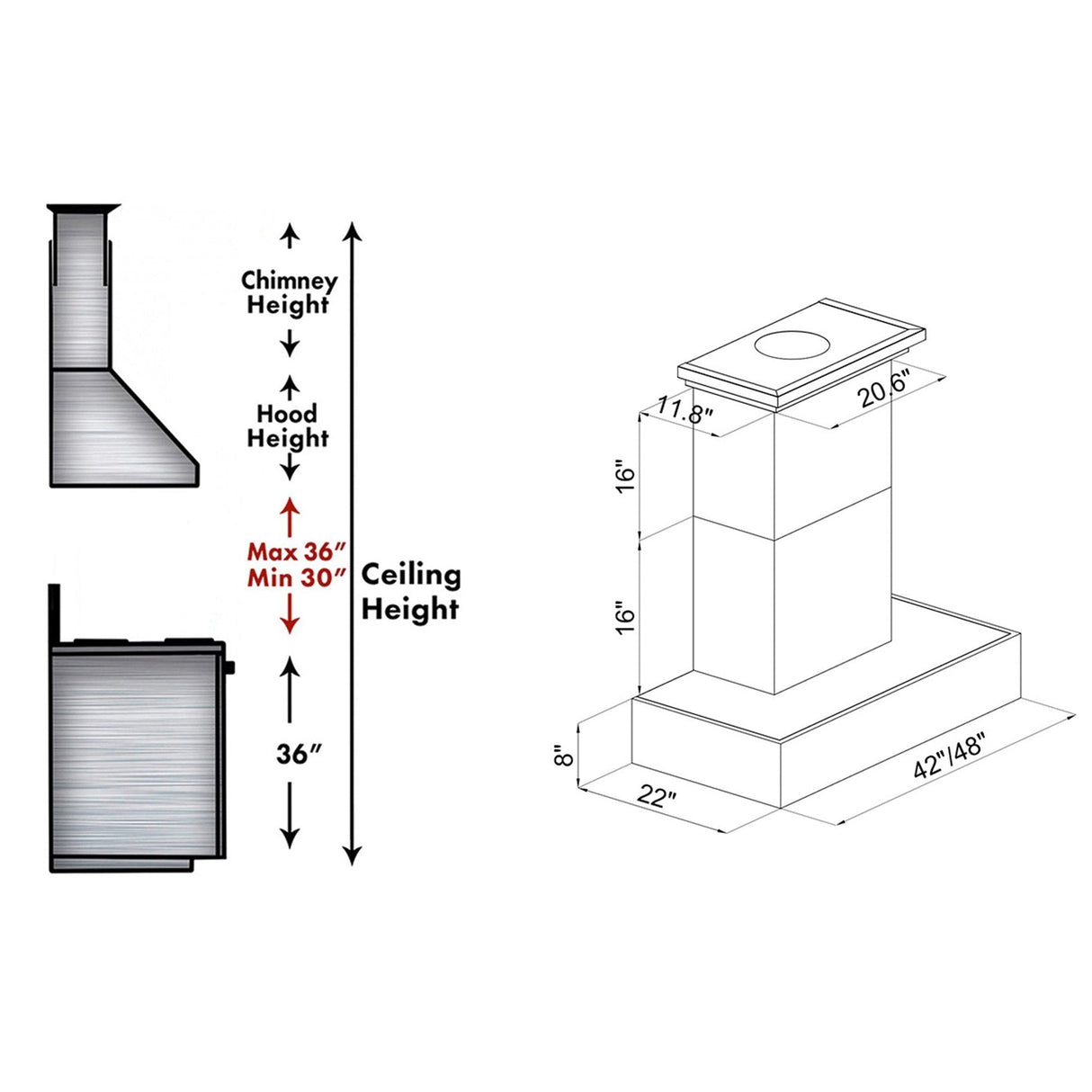 Chimney Height

Hood Height

Max 36″
Min 30″

36″

Ceiling Height

11.8"

20.6"

16"

16"

8"

22"

42"/48"